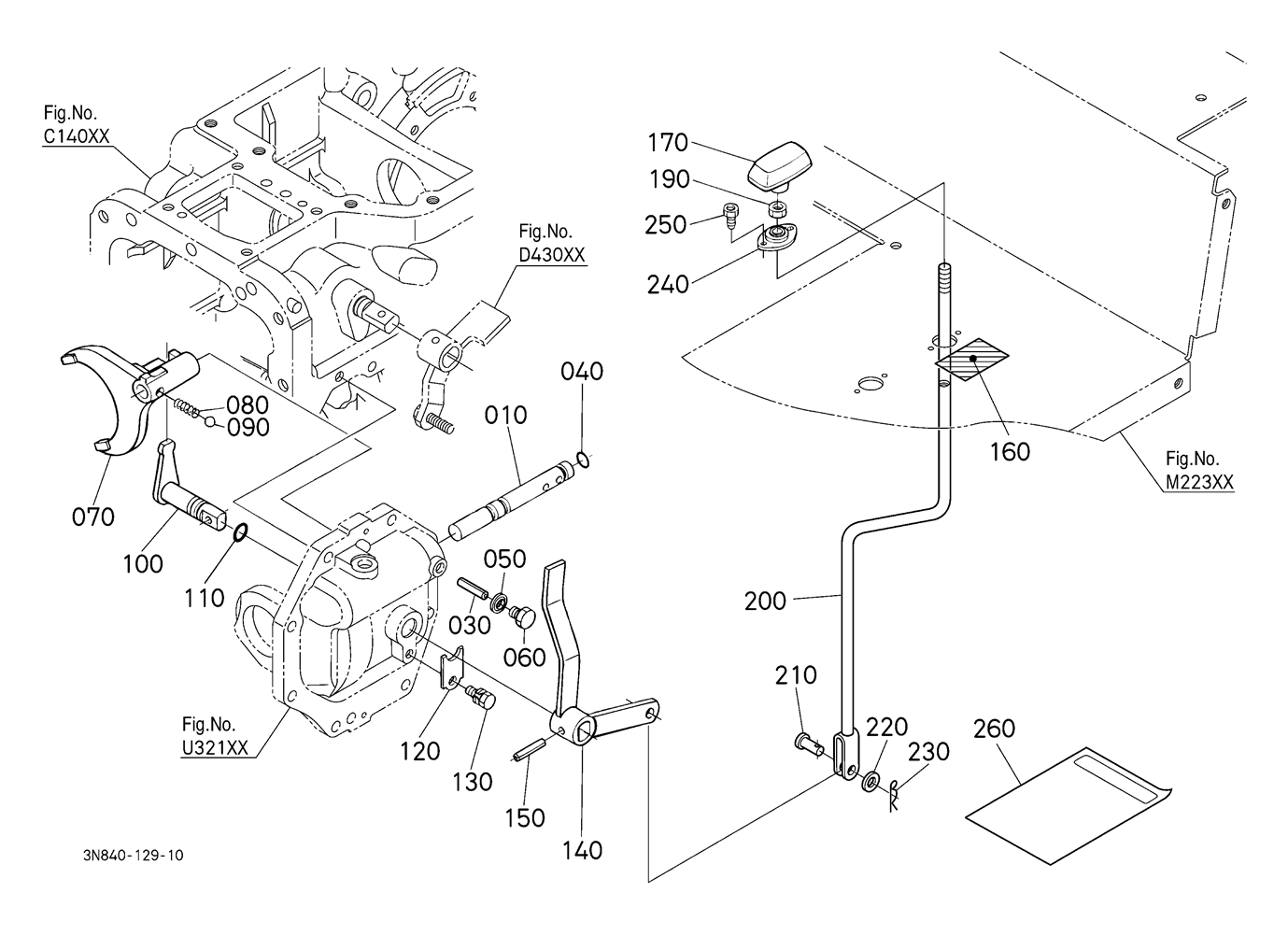 Fig.No.
C140XX

Fig.No.
D430XX

170
190
250
240

040
010

080
090

070
100
110

050
030
060

160

Fig.No.
M223XX

200

210
220
230
260

Fig.No.
U321XX

120
130
150
140

3N840-129-10